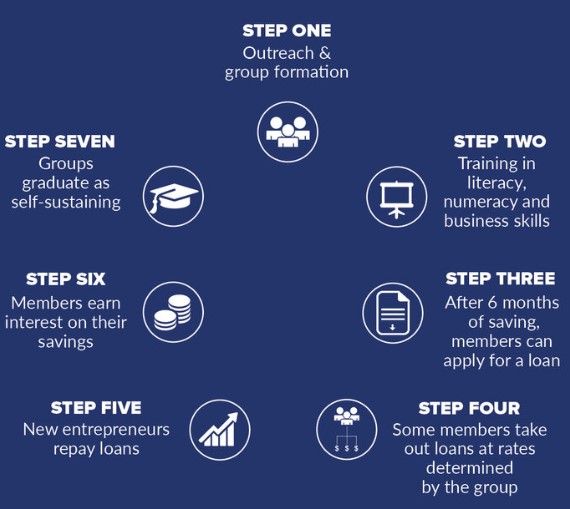 STEP ONE
Outreach & group formation

STEP TWO
Training in literacy, numeracy and business skills

STEP THREE
After 6 months of saving, members can apply for a loan

STEP FOUR
Some members take out loans at rates determined by the group

$ $ $

STEP FIVE
New entrepreneurs repay loans

STEP SIX
Members earn interest on their savings

STEP SEVEN
Groups graduate as self-sustaining